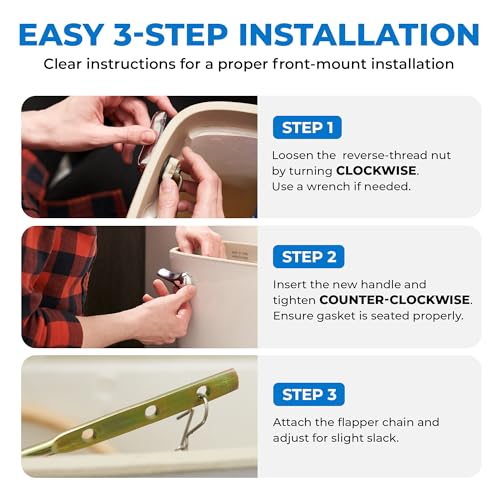 EASY 3-STEP INSTALLATION

Clear instructions for a proper front-mount installation

STEP 1

Loosen the reverse-thread nut by turning CLOCKWISE. Use a wrench if needed.

STEP 2

Insert the new handle and tighten COUNTER-CLOCKWISE. Ensure gasket is seated properly.

STEP 3

Attach the flapper chain and adjust for slight slack.