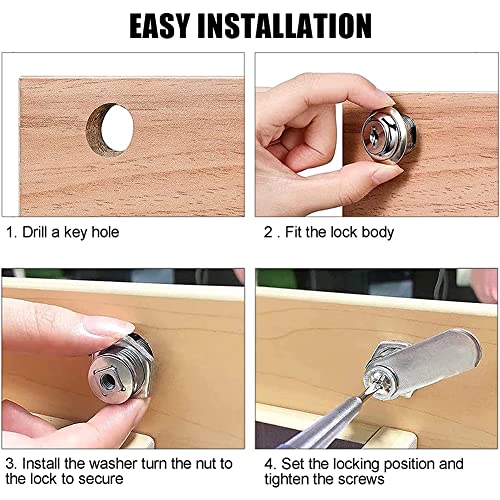 EASY INSTALLATION

1. Drill a key hole

2 . Fit the lock body

3. Install the washer turn the nut to the lock to secure

4. Set the locking position and tighten the screws