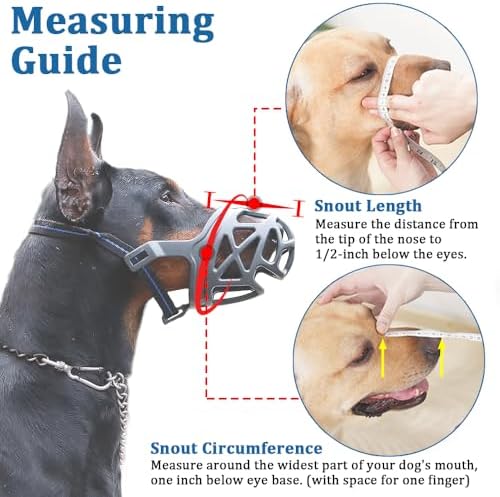 Measuring Guide

Snout Length
Measure the distance from the tip of the nose to 1/2-inch below the eyes.

Snout Circumference
Measure around the widest part of your dog's mouth, one inch below eye base. (with space for one finger)