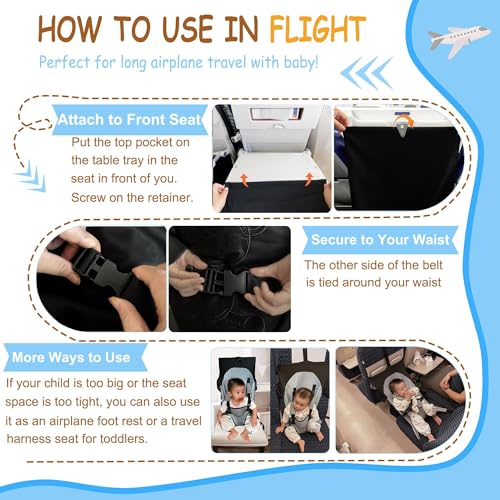 HOW TO USE IN FLIGHT

Perfect for long airplane travel with baby!

Attach to Front Seat

Put the top pocket on the table tray in the seat in front of you. Screw on the retainer.

Secure to Your Waist

The other side of the belt is tied around your waist

More Ways to Use

If your child is too big or the seat space is too tight, you can also use it as an airplane foot rest or a travel harness seat for toddlers.