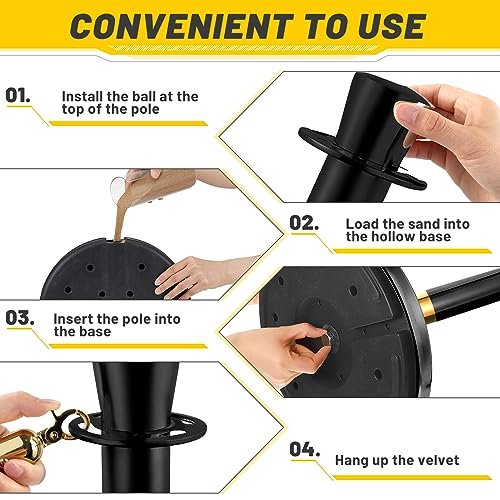 CONVENIENT TO USE

01.
Install the ball at the top of the pole

02.
Load the sand into the hollow base

03.
Insert the pole into the base

04.
Hang up the velvet