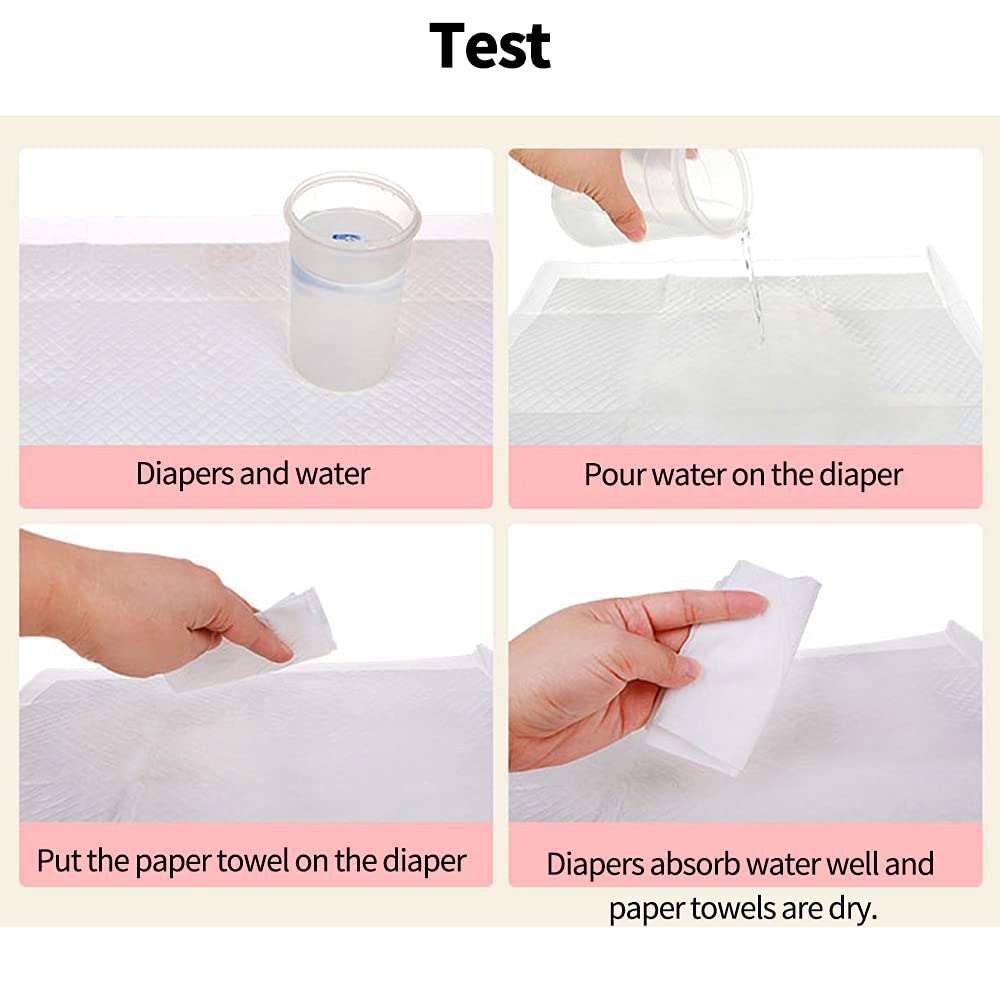 Test

Diapers and water

Pour water on the diaper

Put the paper towel on the diaper

Diapers absorb water well and paper towels are dry.