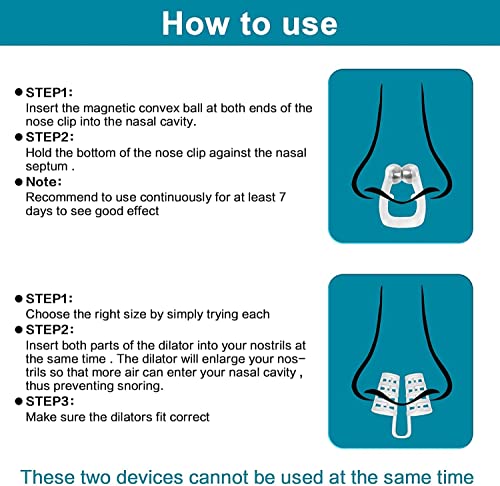 How to use

● STEP1:
Insert the magnetic convex ball at both ends of the nose clip into the nasal cavity.

● STEP2:
Hold the bottom of the nose clip against the nasal septum .

● Note:
Recommend to use continuously for at least 7 days to see good effect

● STEP1:
Choose the right size by simply trying each

● STEP2:
Insert both parts of the dilator into your nostrils at the same time . The dilator will enlarge your nostrils so that more air can enter your nasal cavity , thus preventing snoring.

● STEP3:
Make sure the dilators fit correct

These two devices cannot be used at the same time