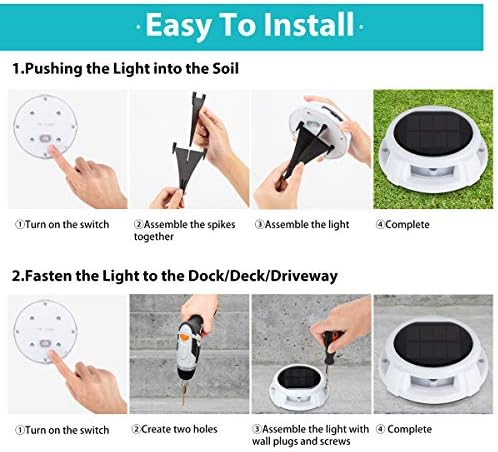 ·Easy To Install·

1.Pushing the Light into the Soil

①Turn on the switch

②Assemble the spikes together

③Assemble the light

④Complete

2.Fasten the Light to the Dock/Deck/Driveway

①Turn on the switch

②Create two holes

③Assemble the light with wall plugs and screws

④ Complete