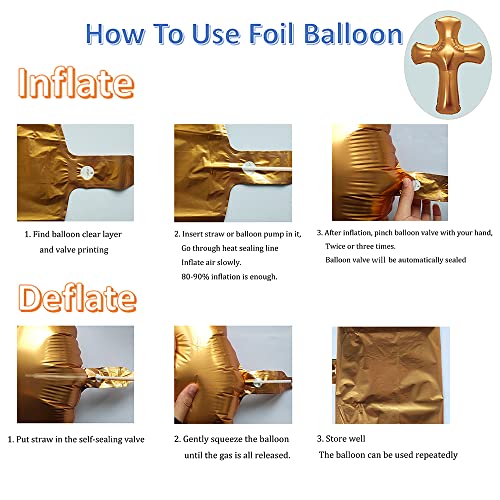 How To Use Foil Balloon

Inflate

1. Find balloon clear layer and valve printing

2. Insert straw or balloon pump in it, Go through heat sealing line Inflate air slowly. 80-90% inflation is enough.

3. After inflation, pinch balloon valve with your hand, Twice or three times. Balloon valve will be automatically sealed

Deflate

1. Put straw in the self-sealing valve

2. Gently squeeze the balloon until the gas is all released.

3. Store well The balloon can be used repeatedly