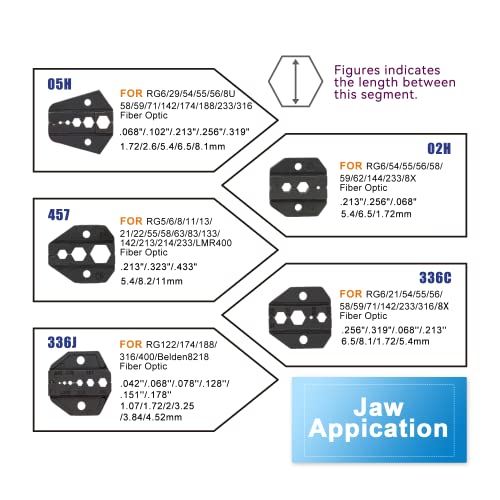 Figures indicates the length between this segment.

05H

FOR RG6/29/54/55/56/8U 58/59/71/142/174/188/233/316 Fiber Optic

.068"/.102"/.213"/.256"/.319"

1.72/2.6/5.4/6.5/8.1mm

02H

FOR RG6/54/55/56/58/ 59/62/144/233/8X Fiber Optic

.213"/.256"/.068"

5.4/6.5/1.72mm

457

FOR RG5/6/8/11/13/ 21/22/55/58/63/83/133/ 142/213/214/233/LMR400 Fiber Optic

.213"/.323"/.433"

5.4/8.2/11mm

336C

FOR RG6/21/54/55/56/ 58/59/71/142/233/316/8X Fiber Optic

.256"/.319"/.068"/.213"

6.5/8.1/1.72/5.4mm

336J

FOR RG122/174/188/ 316/400/Belden8218 Fiber Optic

.042"/.068"/.078"/.128"/ .151"/.178"

1.07/1.72/2/3.25 /3.84/4.52mm

Jaw Appication