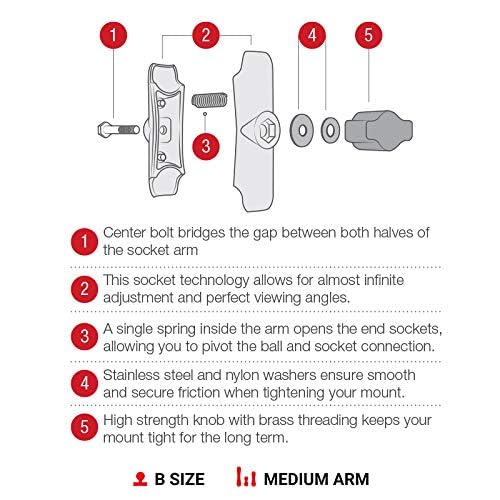 1

2

4

5

3

1 Center bolt bridges the gap between both halves of the socket arm

2 This socket technology allows for almost infinite adjustment and perfect viewing angles.

3 A single spring inside the arm opens the end sockets, allowing you to pivot the ball and socket connection.

4 Stainless steel and nylon washers ensure smooth and secure friction when tightening your mount.

5 High strength knob with brass threading keeps your mount tight for the long term.

B SIZE MEDIUM ARM