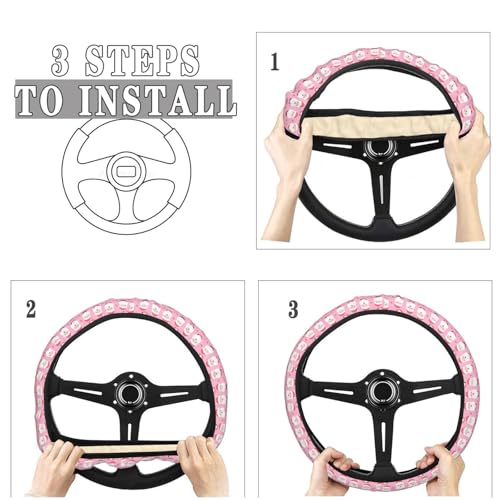 3 STEPS
TO INSTALL

1

2

3