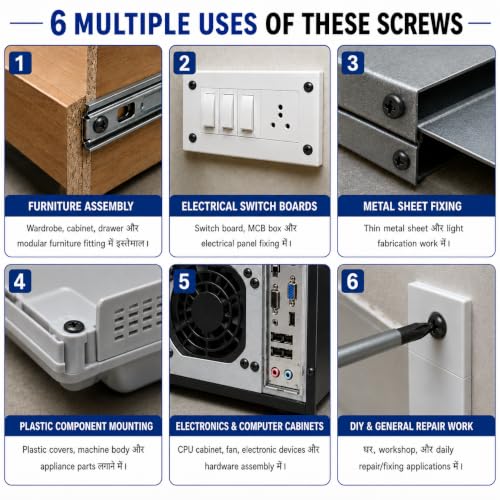 6 MULTIPLE USES OF THESE SCREWS

1

FURNITURE ASSEMBLY

Wardrobe, cabinet, drawer और modular furniture fitting में इस्तेमाल।

2

ELECTRICAL SWITCH BOARDS

Switch board, MCB box और electrical panel fixing में।

3

METAL SHEET FIXING

Thin metal sheet और light fabrication work में।

4

PLASTIC COMPONENT MOUNTING

Plastic covers, machine body और appliance parts लगाने में।

5

ELECTRONICS & COMPUTER CABINETS

CPU cabinet, fan, electronic devices और hardware assembly में।

6

DIY & GENERAL REPAIR WORK

घर, workshop, और daily repair/fixing applications में।