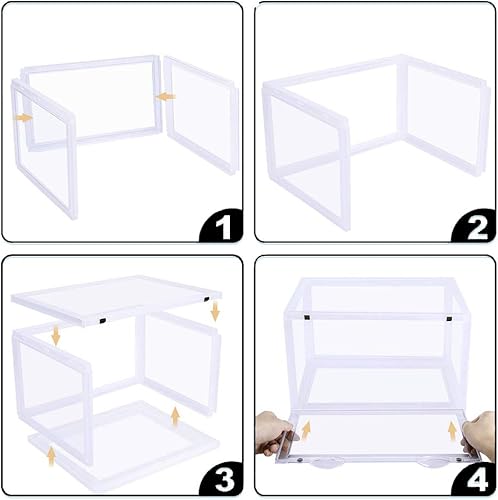 1

2

3

4