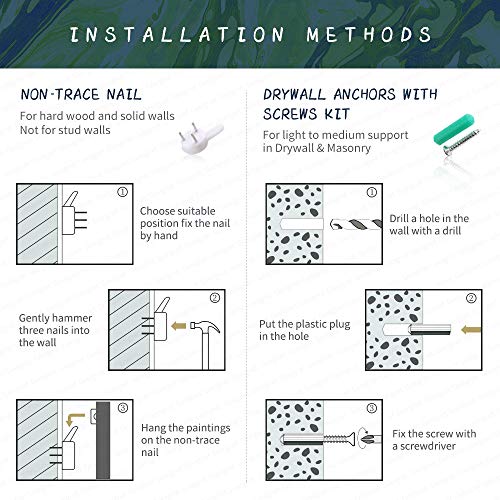 INSTALLATION METHODS

NON-TRACE NAIL

For hard wood and solid walls
Not for stud walls

①

Choose suitable position fix the nail by hand

②

Gently hammer three nails into the wall

③

Hang the paintings on the non-trace nail

DRYWALL ANCHORS WITH SCREWS KIT

For light to medium support in Drywall & Masonry

①

Drill a hole in the wall with a drill

②

Put the plastic plug in the hole

③

Fix the screw with a screwdriver