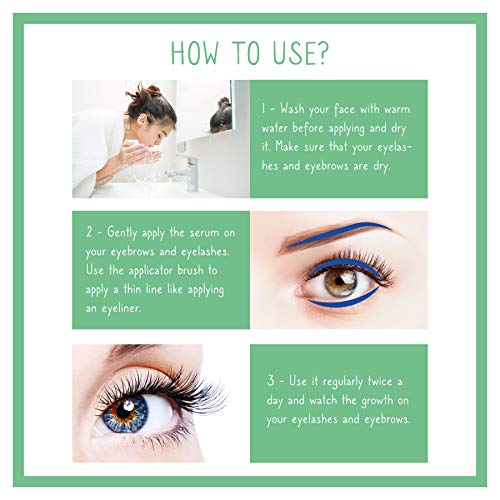 HOW TO USE?

1 - Wash your face with warm water before applying and dry it. Make sure that your eyelashes and eyebrows are dry.

2 - Gently apply the serum on your eyebrows and eyelashes. Use the applicator brush to apply a thin line like applying an eyeliner.

3 - Use it regularly twice a day and watch the growth on your eyelashes and eyebrows.