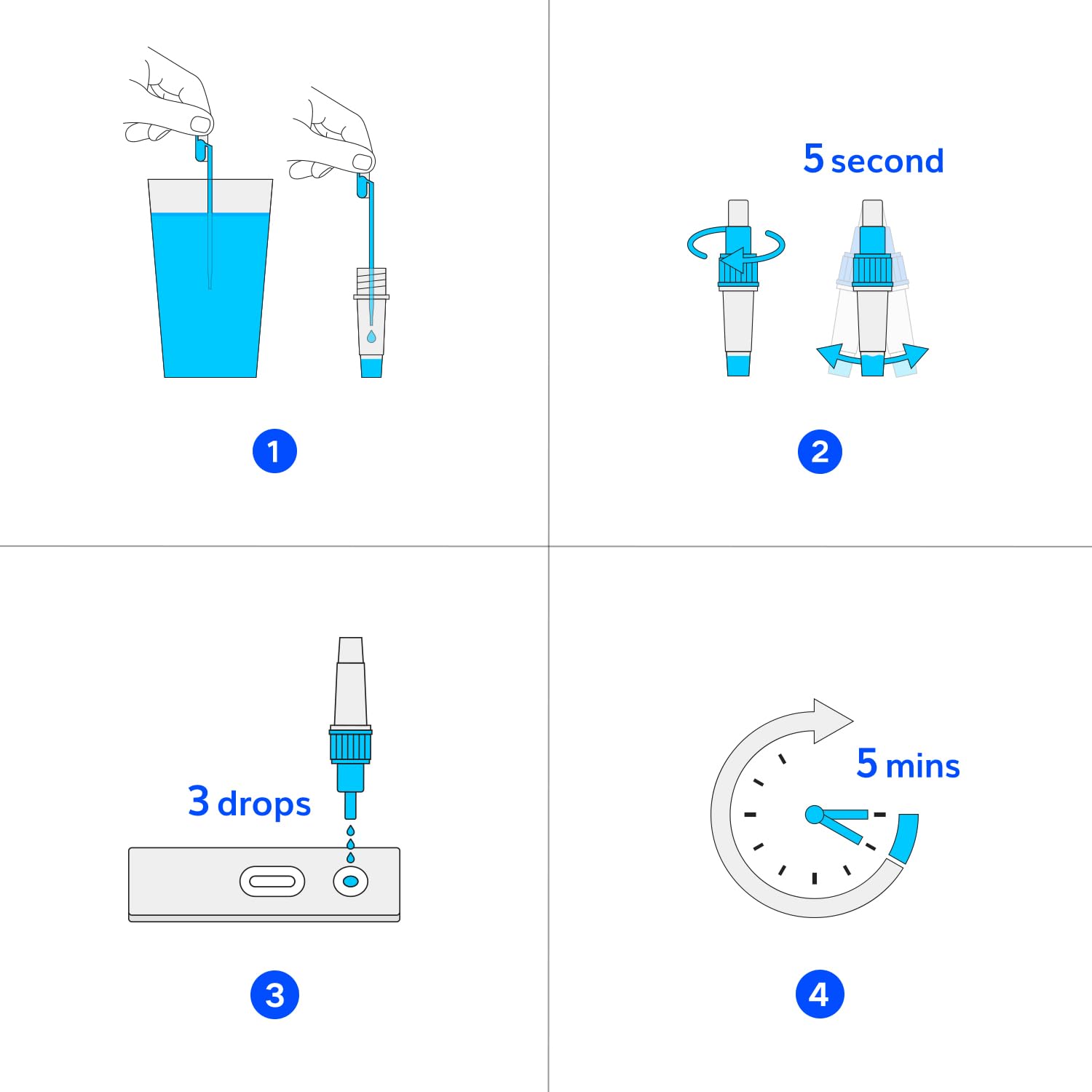 1

5 second

2

3 drops

3

5 mins

4