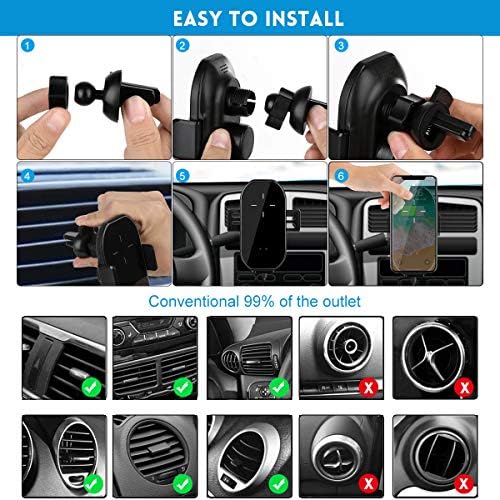 EASY TO INSTALL

1

2

3

4

5

6

Conventional 99% of the outlet

X

X

X

X