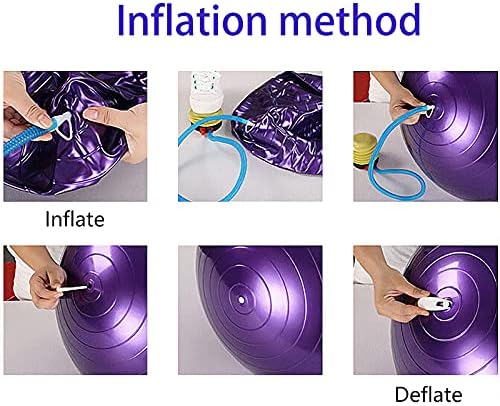 Inflation method

Inflate

Deflate