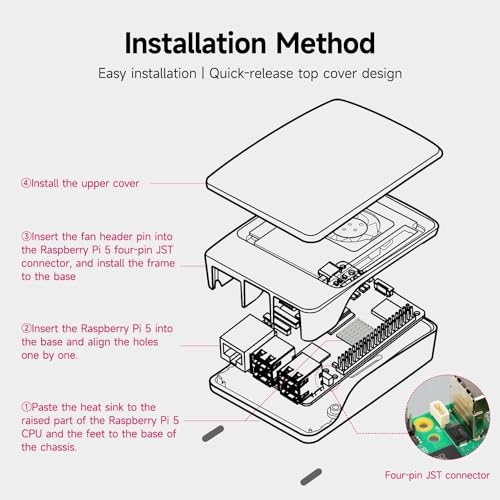 Installation Method

Easy installation | Quick-release top cover design

④Install the upper cover

③Insert the fan header pin into the Raspberry Pi 5 four-pin JST connector, and install the frame to the base

②Insert the Raspberry Pi 5 into the base and align the holes one by one.

①Paste the heat sink to the raised part of the Raspberry Pi 5 CPU and the feet to the base of the chassis.

Four-pin JST connector