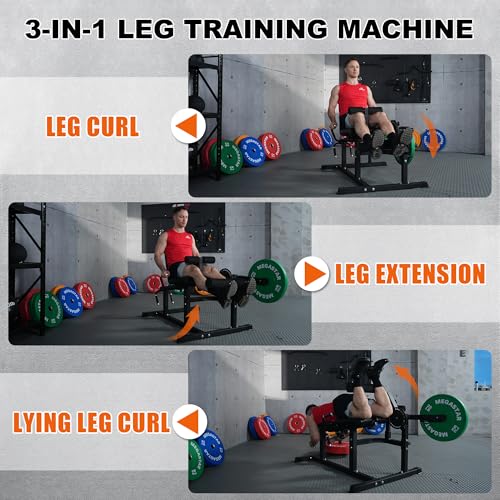 3-IN-1 LEG TRAINING MACHINE

LEG CURL

MEGASTAR

LEG EXTENSION

MEGASTAR

LYING LEG CURL

MEGASTAR