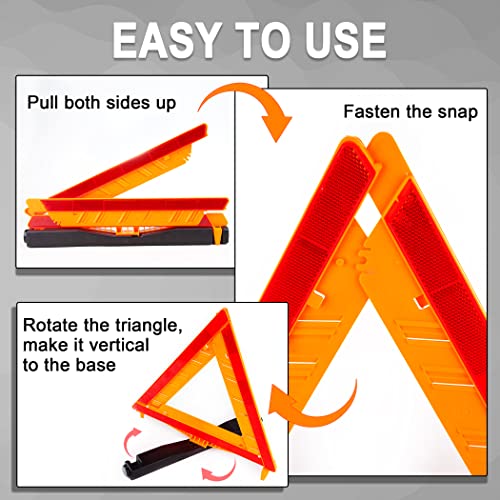 EASY TO USE

Pull both sides up

Fasten the snap

Rotate the triangle, make it vertical to the base