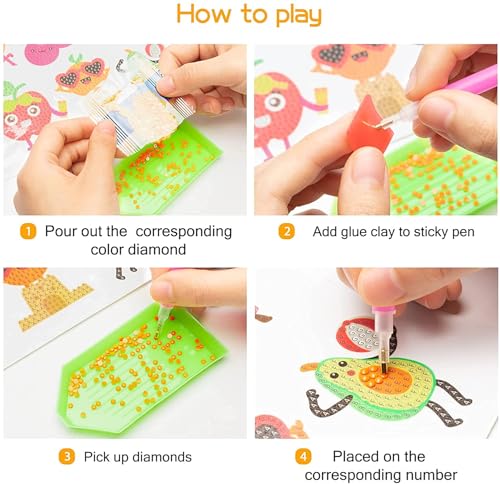 How to play

1 Pour out the corresponding color diamond

2 Add glue clay to sticky pen

3 Pick up diamonds

4 Placed on the corresponding number