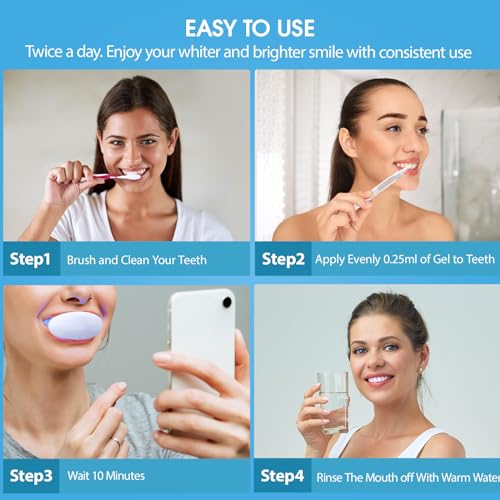 EASY TO USE
Twice a day. Enjoy your whiter and brighter smile with consistent use

Step1 Brush and Clean Your Teeth

Step2 Apply Evenly 0.25ml of Gel to Teeth

Step3 Wait 10 Minutes

Step4 Rinse The Mouth off With Warm Water