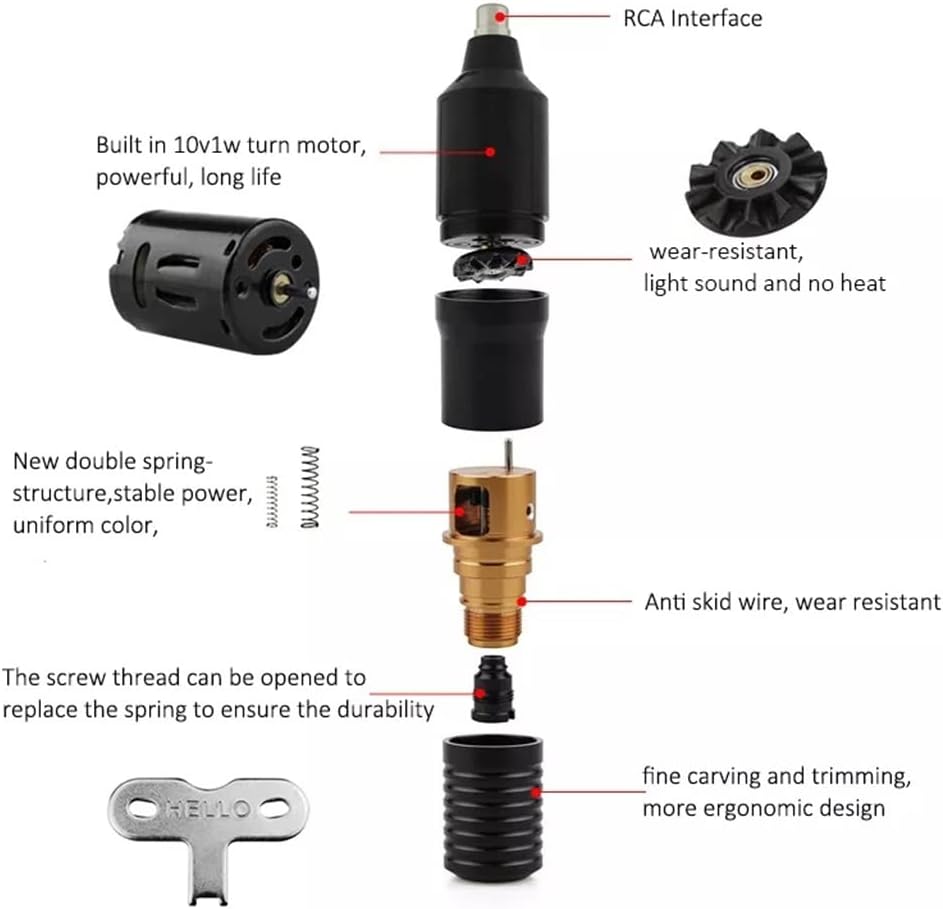 RCA Interface

Built in 10v1w turn motor, powerful, long life

wear-resistant, light sound and no heat

New double spring-structure,stable power, uniform color,

Anti skid wire, wear resistant

The screw thread can be opened to replace the spring to ensure the durability

fine carving and trimming, more ergonomic design

HELLO