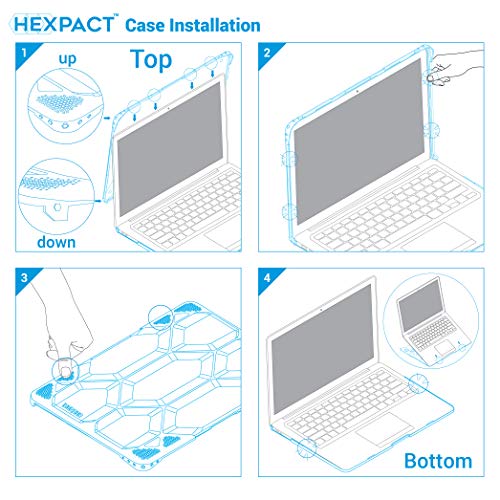 HEXPACT™ Case Installation

1
up
Top
down

2

3

4
Bottom