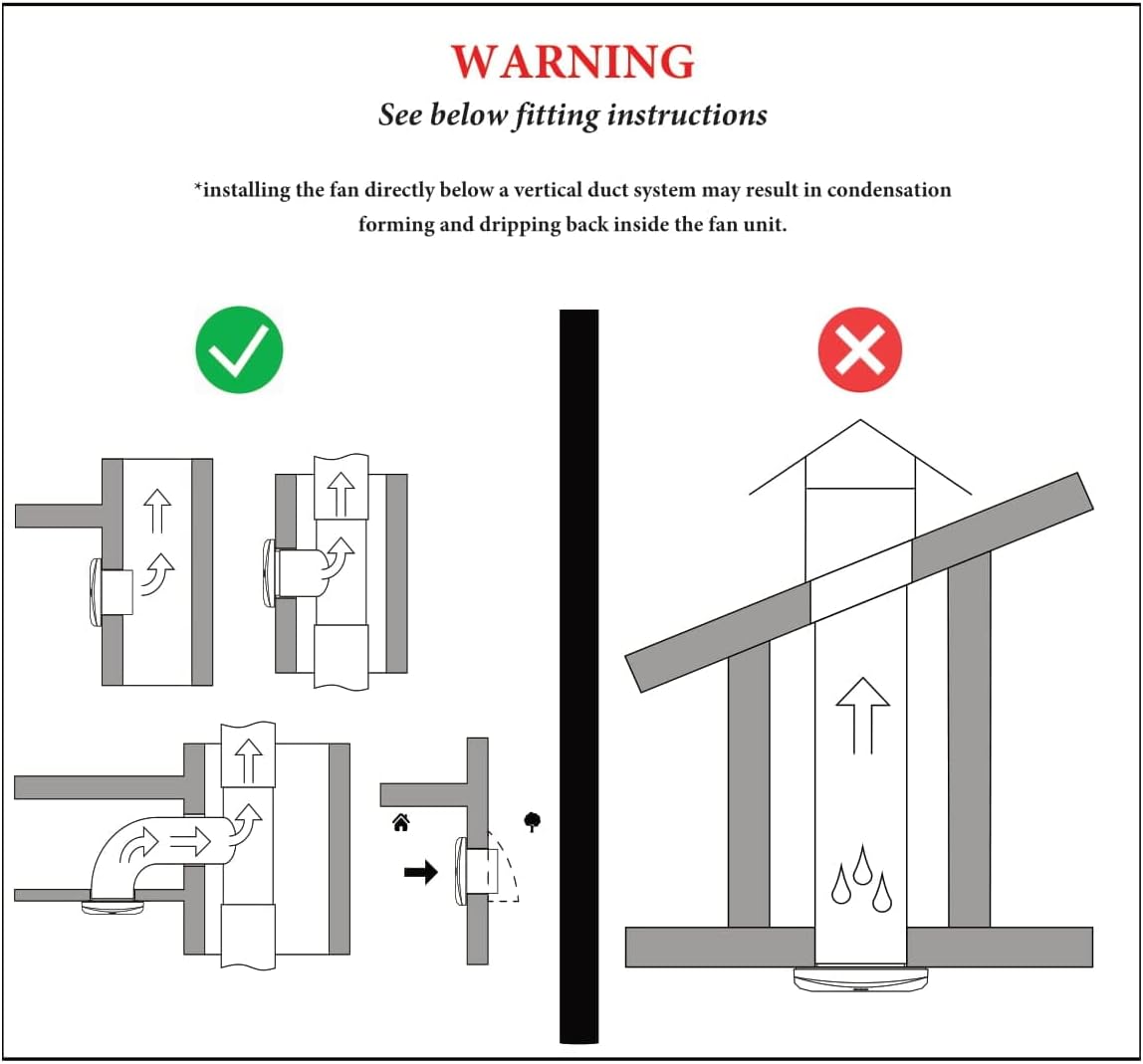 WARNING
See below fitting instructions

*installing the fan directly below a vertical duct system may result in condensation forming and dripping back inside the fan unit.