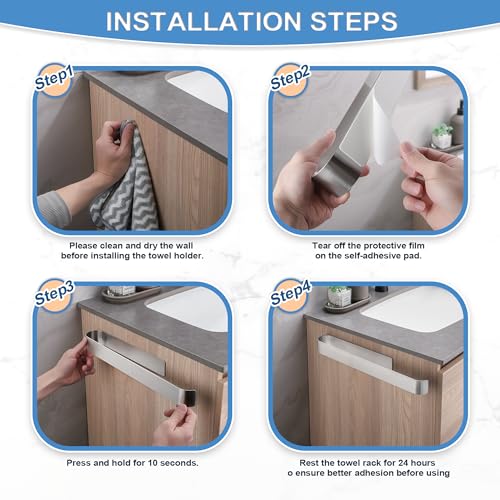 INSTALLATION STEPS

Step1

Please clean and dry the wall before installing the towel holder.

Step2

Tear off the protective film on the self-adhesive pad.

Step3

Press and hold for 10 seconds.

Step4

Rest the towel rack for 24 hours o ensure better adhesion before using