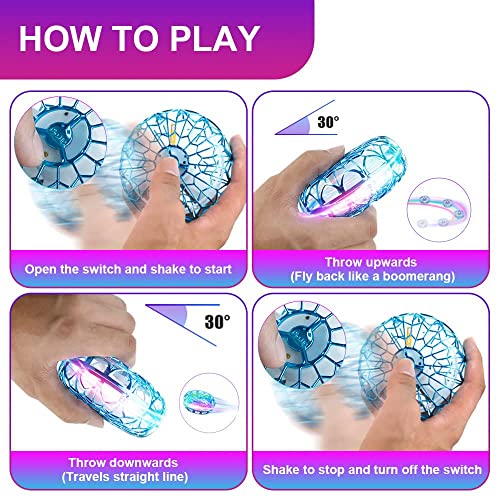 HOW TO PLAY

Open the switch and shake to start

30°

Throw upwards
(Fly back like a boomerang)

30°

Throw downwards
(Travels straight line)

Shake to stop and turn off the switch