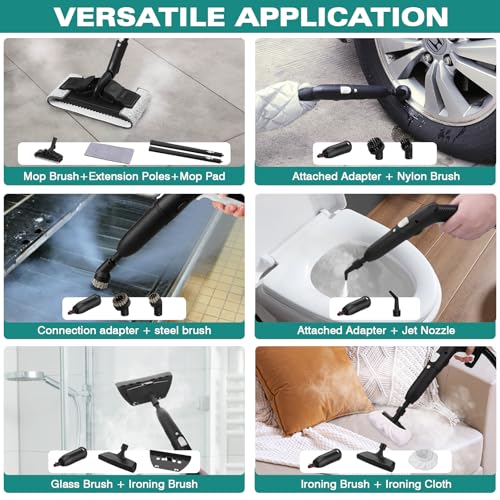 VERSATILE APPLICATION

Mop Brush+Extension Poles+Mop Pad

Attached Adapter + Nylon Brush

Connection adapter + steel brush

Attached Adapter + Jet Nozzle

Glass Brush + Ironing Brush

Ironing Brush + Ironing Cloth