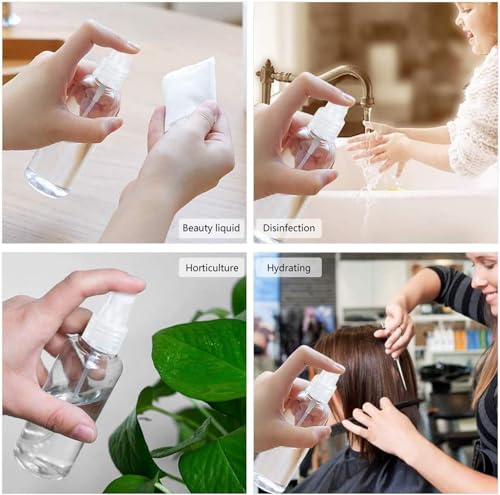 Beauty liquid

Disinfection

Horticulture

Hydrating