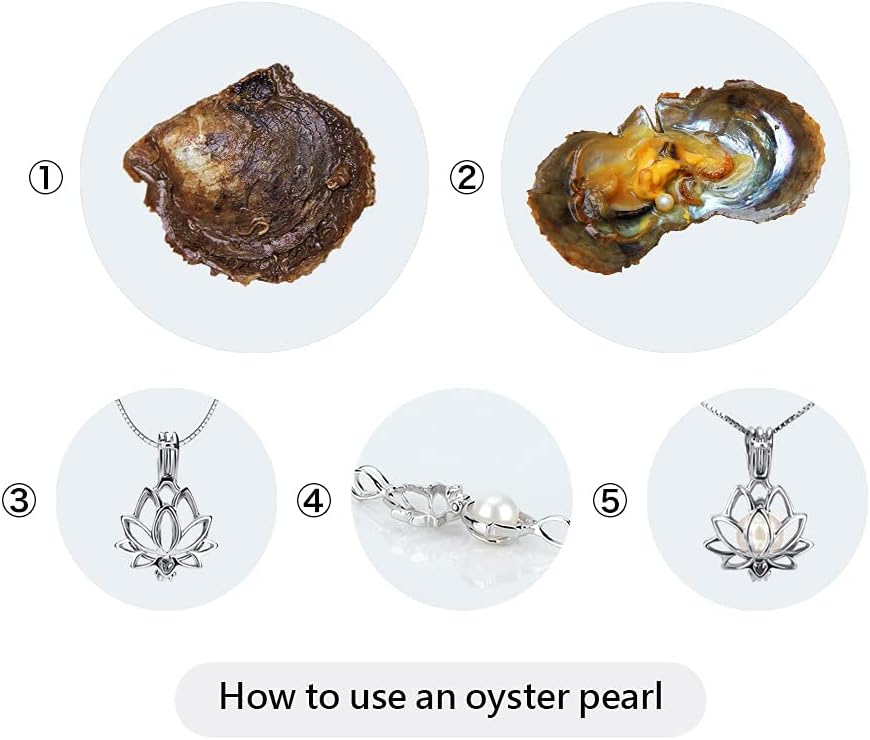 ①

②

③

④

⑤

How to use an oyster pearl