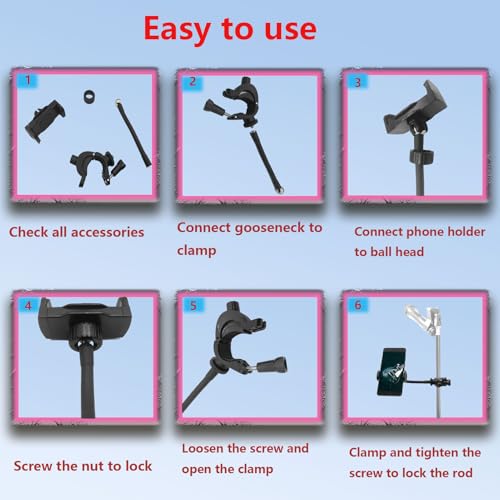 Easy to use

1

Check all accessories

2

Connect gooseneck to clamp

3

Connect phone holder to ball head

4

Screw the nut to lock

5

Loosen the screw and open the clamp

6

Clamp and tighten the screw to lock the rod