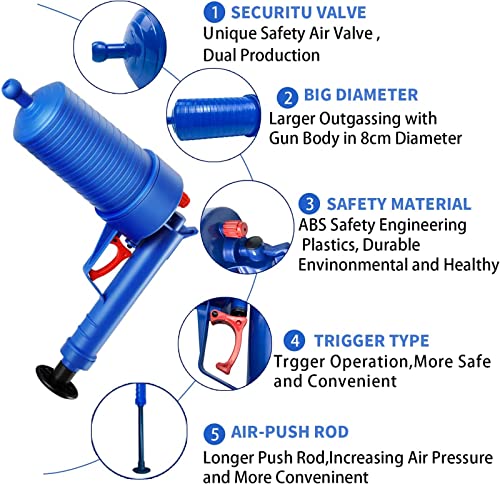 1 SECURITU VALVE
Unique Safety Air Valve , Dual Production

2 BIG DIAMETER
Larger Outgassing with Gun Body in 8cm Diameter

3 SAFETY MATERIAL
ABS Safety Engineering Plastics, Durable Envinonmental and Healthy

4 TRIGGER TYPE
Trgger Operation,More Safe and Convenient

5 AIR-PUSH ROD
Longer Push Rod,Increasing Air Pressure and More Conveninent