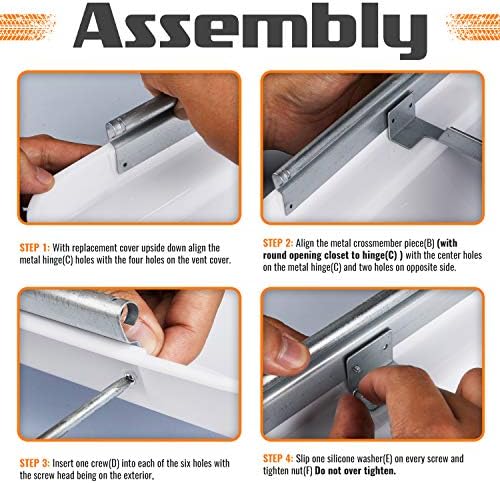 Assembly

STEP 1: With replacement cover upside down align the metal hinge(C) holes with the four holes on the vent cover.

STEP 2: Align the metal crossmember piece(B) (with round opening closet to hinge(C) ) with the center holes on the metal hinge(C) and two holes on opposite side.

STEP 3: Insert one crew(D) into each of the six holes with the screw head being on the exterior.

STEP 4: Slip one silicone washer(E) on every screw and tighten nut(F) Do not over tighten.