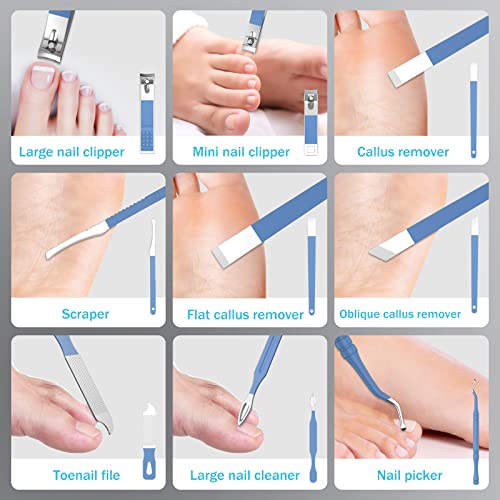 Large nail clipper

Mini nail clipper

Callus remover

Scraper

Flat callus remover

Oblique callus remover

Toenail file

Large nail cleaner

Nail picker