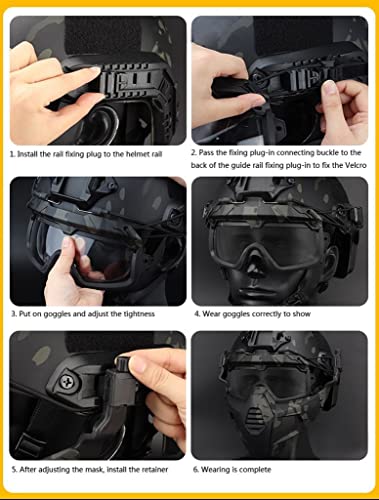 1. Install the rail fixing plug to the helmet rail

2. Pass the fixing plug-in connecting buckle to the back of the guide rail fixing plug-in to fix the Velcro

3. Put on goggles and adjust the tightness

4. Wear goggles correctly to show

5. After adjusting the mask, install the retainer

6. Wearing is complete