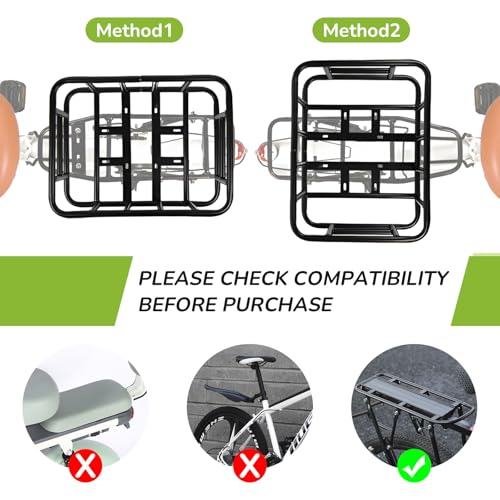 Method1

Method2

PLEASE CHECK COMPATIBILITY BEFORE PURCHASE