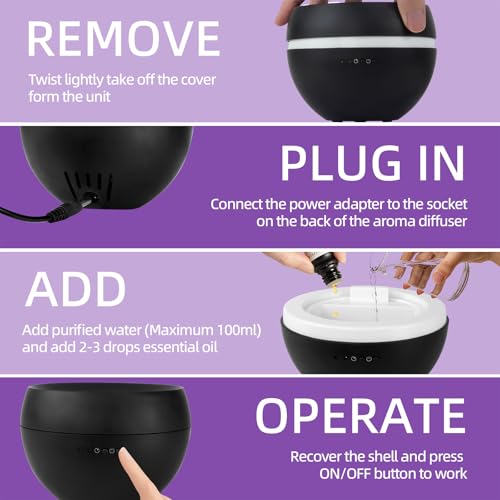 REMOVE

Twist lightly take off the cover form the unit

PLUG IN

Connect the power adapter to the socket on the back of the aroma diffuser

ADD

Add purified water (Maximum 100ml) and add 2-3 drops essential oil

OPERATE

Recover the shell and press ON/OFF button to work