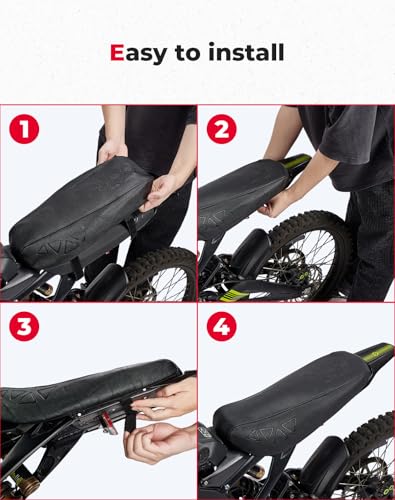 Easy to install

1

2

3

4