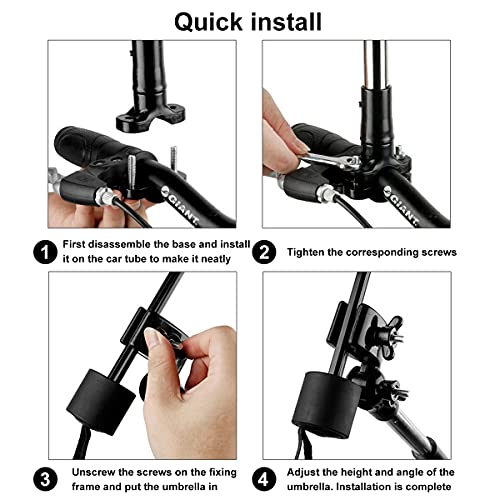 Quick install

GIANT

GIANT

1 First disassemble the base and install it on the car tube to make it neatly

2 Tighten the corresponding screws

3 Unscrew the screws on the fixing frame and put the umbrella in

4 Adjust the height and angle of the umbrella. Installation is complete