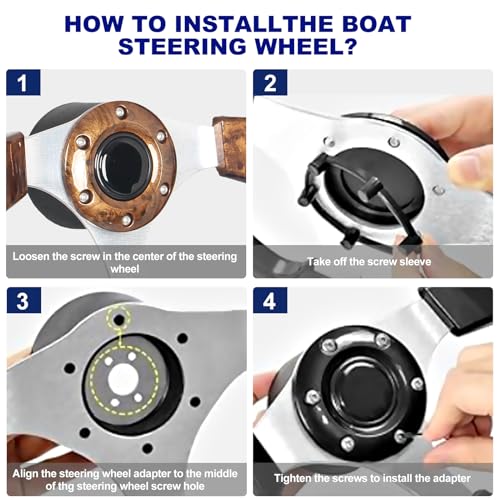 HOW TO INSTALLTHE BOAT STEERING WHEEL?

1

Loosen the screw in the center of the steering wheel

2

Take off the screw sleeve

3

Align the steering wheel adapter to the middle of thg steering wheel screw hole

4

Tighten the screws to install the adapter