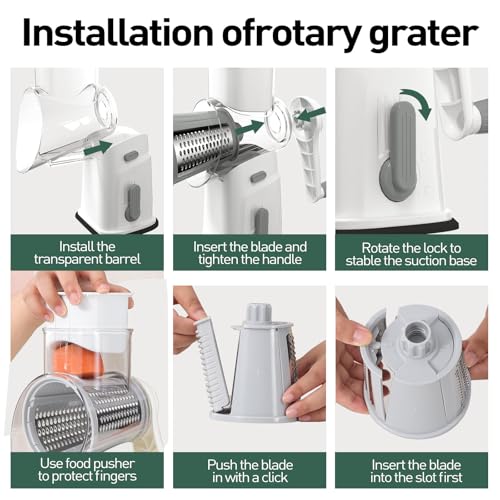 Installation ofrotary grater

Install the transparent barrel

Insert the blade and tighten the handle

Rotate the lock to stable the suction base

Use food pusher to protect fingers

Push the blade in with a click

Insert the blade into the slot first