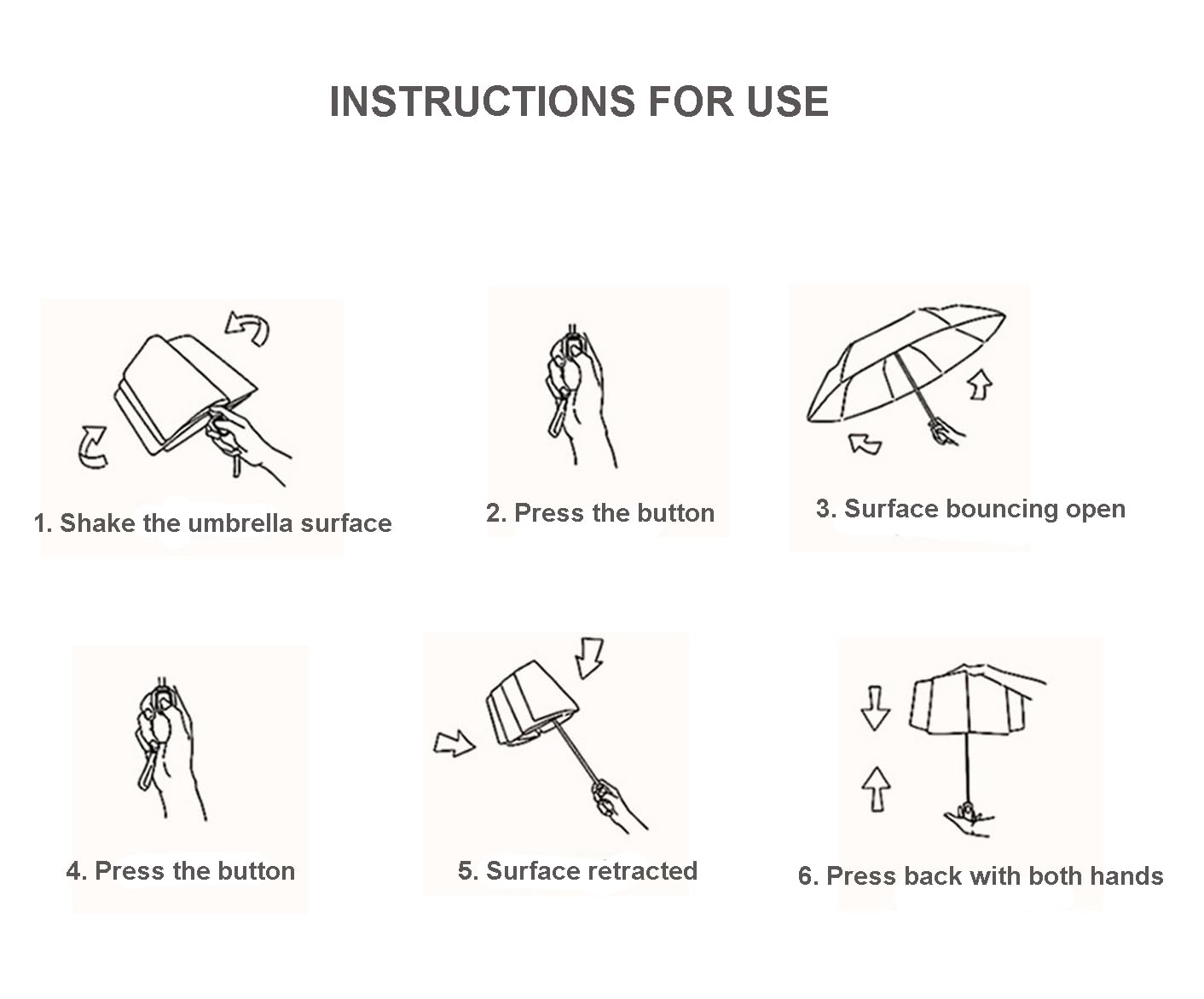 INSTRUCTIONS FOR USE

1. Shake the umbrella surface

2. Press the button

3. Surface bouncing open

4. Press the button

5. Surface retracted

6. Press back with both hands