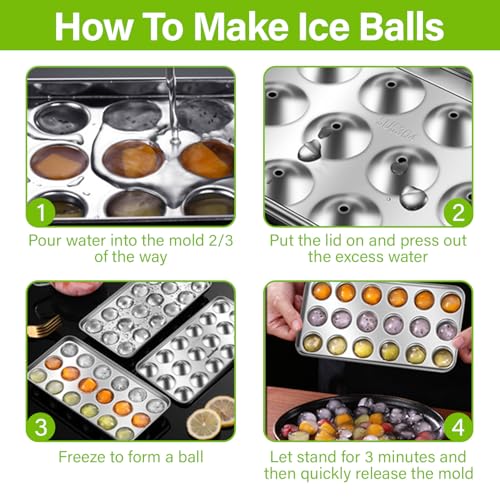 How To Make Ice Balls

1

Pour water into the mold 2/3 of the way

SUS304

2

Put the lid on and press out the excess water

3

Freeze to form a ball

4

Let stand for 3 minutes and then quickly release the mold