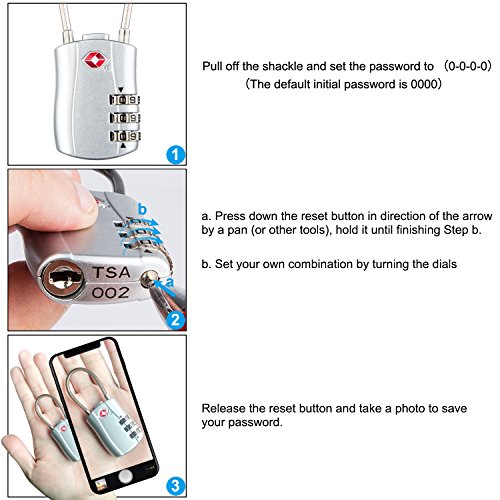 1

Pull off the shackle and set the password to （0-0-0-0）
（The default initial password is 0000）

b

TSA
002

a

2

a. Press down the reset button in direction of the arrow by a pan (or other tools), hold it until finishing Step b.

b. Set your own combination by turning the dials

3

Release the reset button and take a photo to save your password.