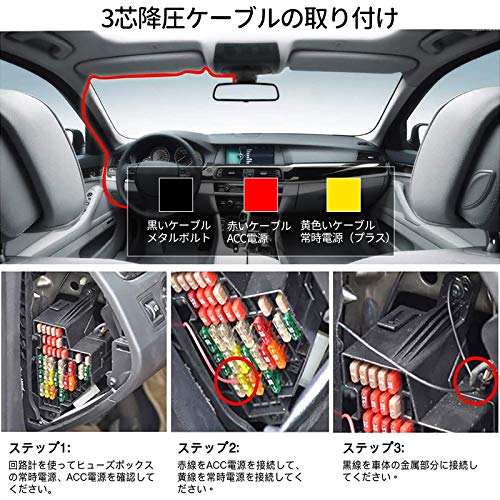 3芯降圧ケーブルの取り付け

黒いケーブル
メタルボルト

赤いケーブル
ACC電源

黄色いケーブル
常時電源（プラス）

ステップ1:
回路計を使ってヒューズボックスの常時電源、ACC電源を確認してください。

ステップ2:
赤線をACC電源を接続して、黄線を常時電源を接続してください。

ステップ3:
黒線を車体の金属部分に接続してください。