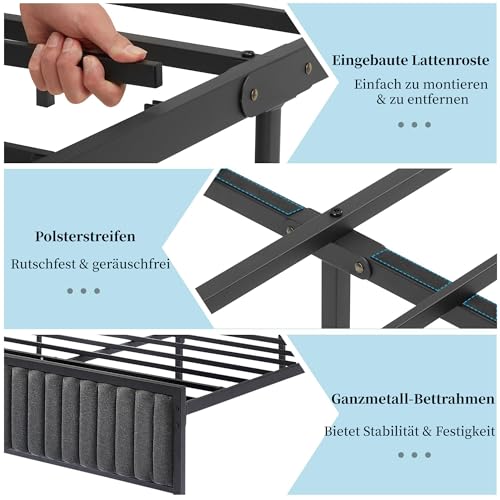 Eingebaute Lattenroste

Einfach zu montieren & zu entfernen

Polsterstreifen

Rutschfest & geräuschfrei

Ganzmetall-Bettrahmen

Bietet Stabilität & Festigkeit