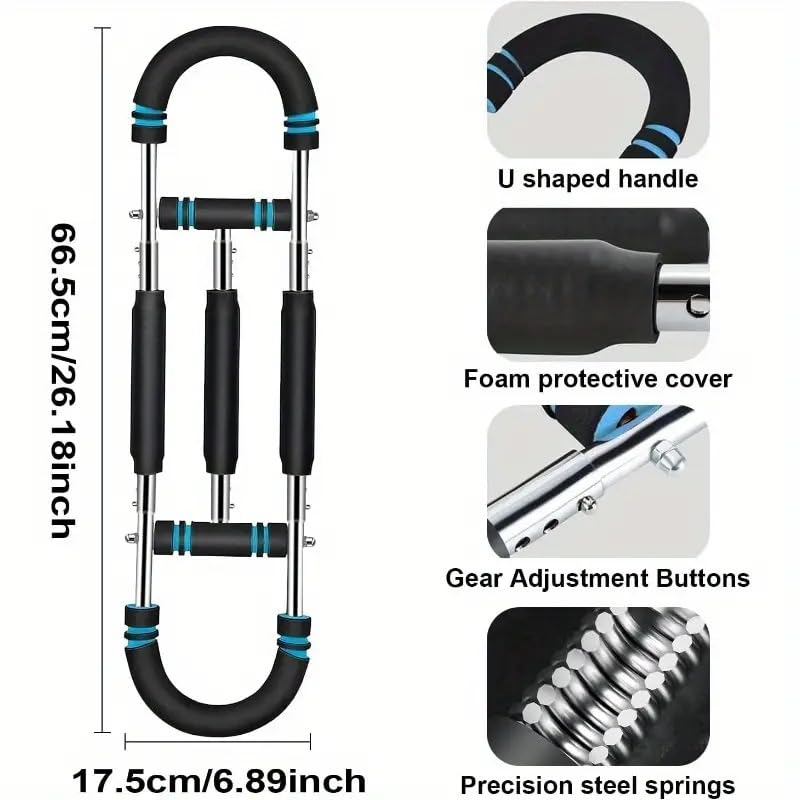 66.5cm/26.18inch

17.5cm/6.89inch

U shaped handle

Foam protective cover

Gear Adjustment Buttons

Precision steel springs