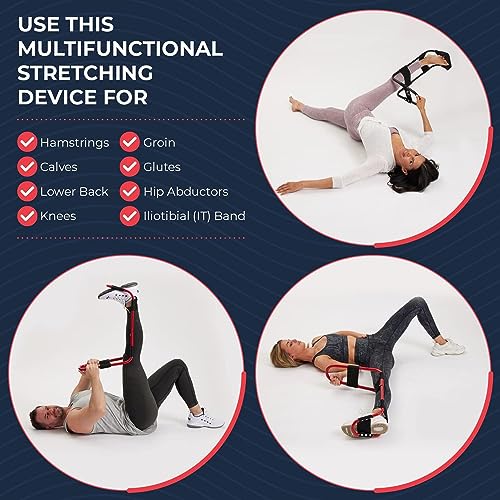 USE THIS MULTIFUNCTIONAL STRETCHING DEVICE FOR

Hamstrings
Calves
Lower Back
Knees

Groin
Glutes
Hip Abductors
Iliotibial (IT) Band